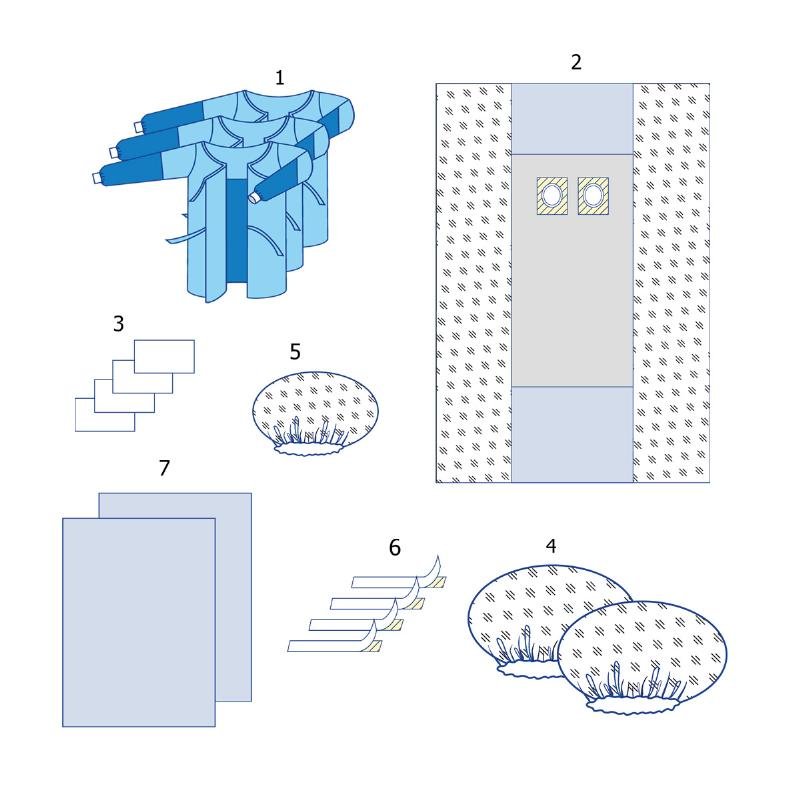 1

2

3

5

7

6

4